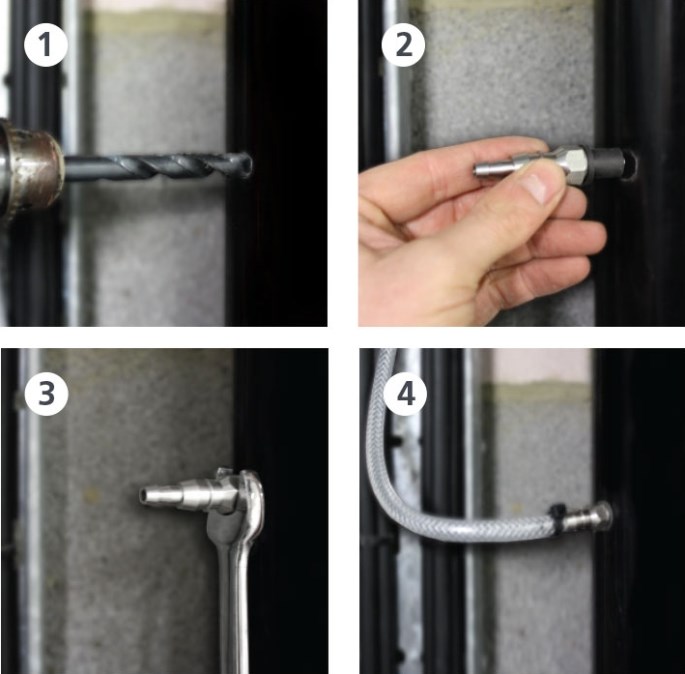 1

2

3

4